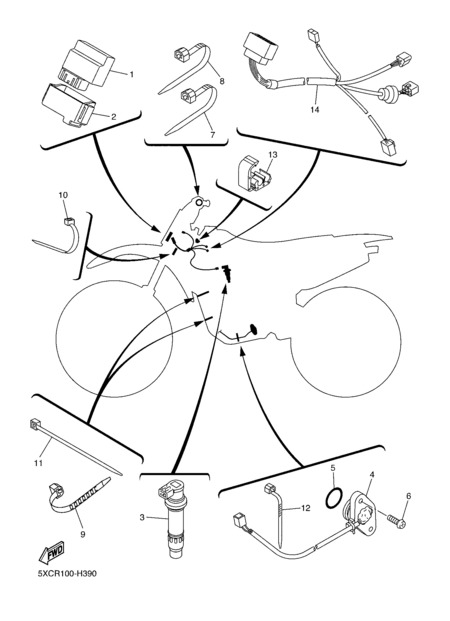 1
2
8
7
14
13
10
11
9
3
5
4
6
12
FWD
5XCR100-H390